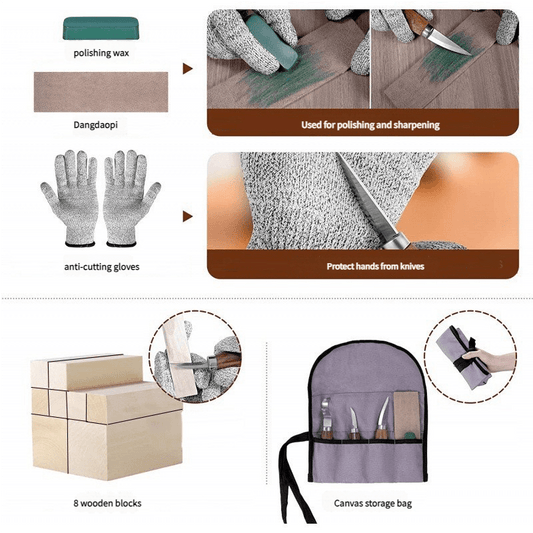 polishing wax

Dangdaopi

Used for polishing and sharpening

anti-cutting gloves

Protect hands from knives

8 wooden blocks

Canvas storage bag