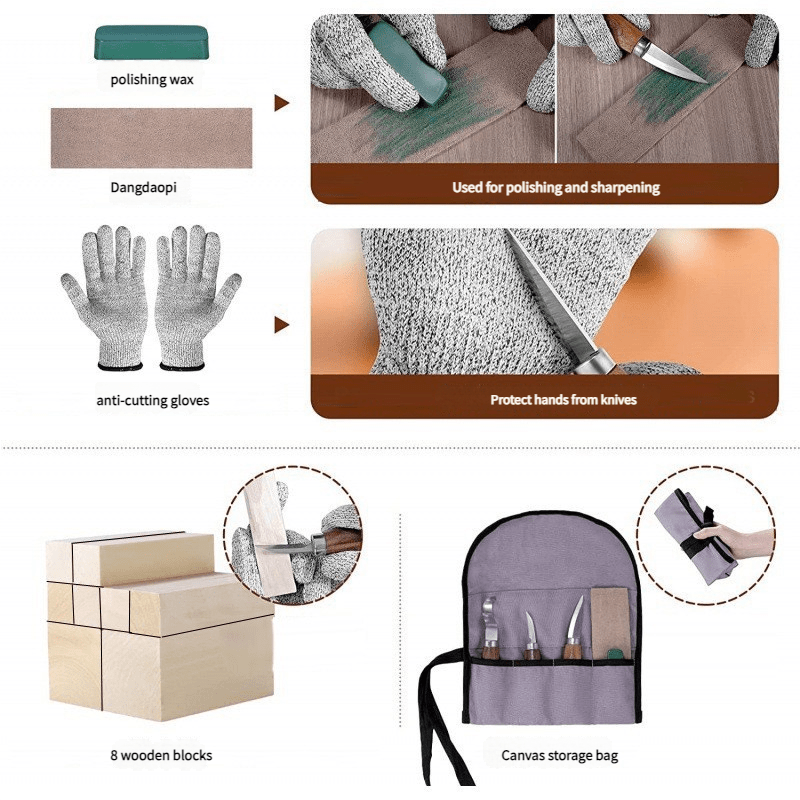 polishing wax

Dangdaopi

Used for polishing and sharpening

anti-cutting gloves

Protect hands from knives

8 wooden blocks

Canvas storage bag